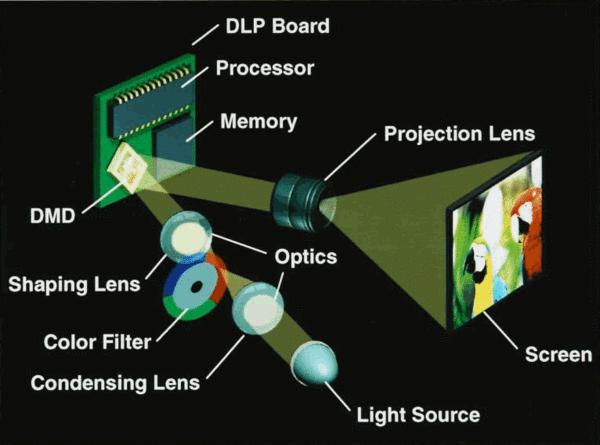 DLP Board
Processor
Memory
Projection Lens
DMD
Optics
Shaping Lens
Color Filter
Condensing Lens
Screen
Light Source